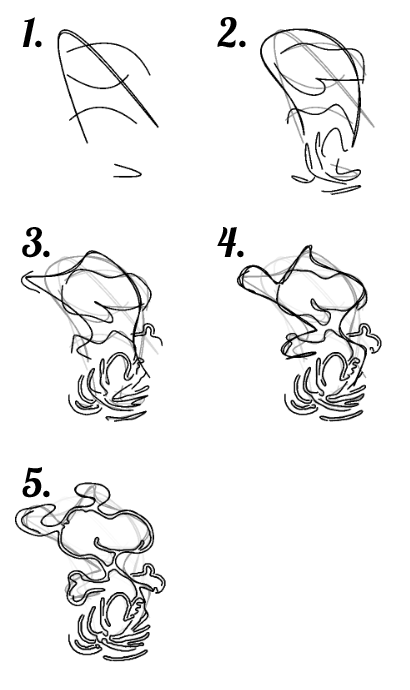 1.

2.

3.

4.

5.